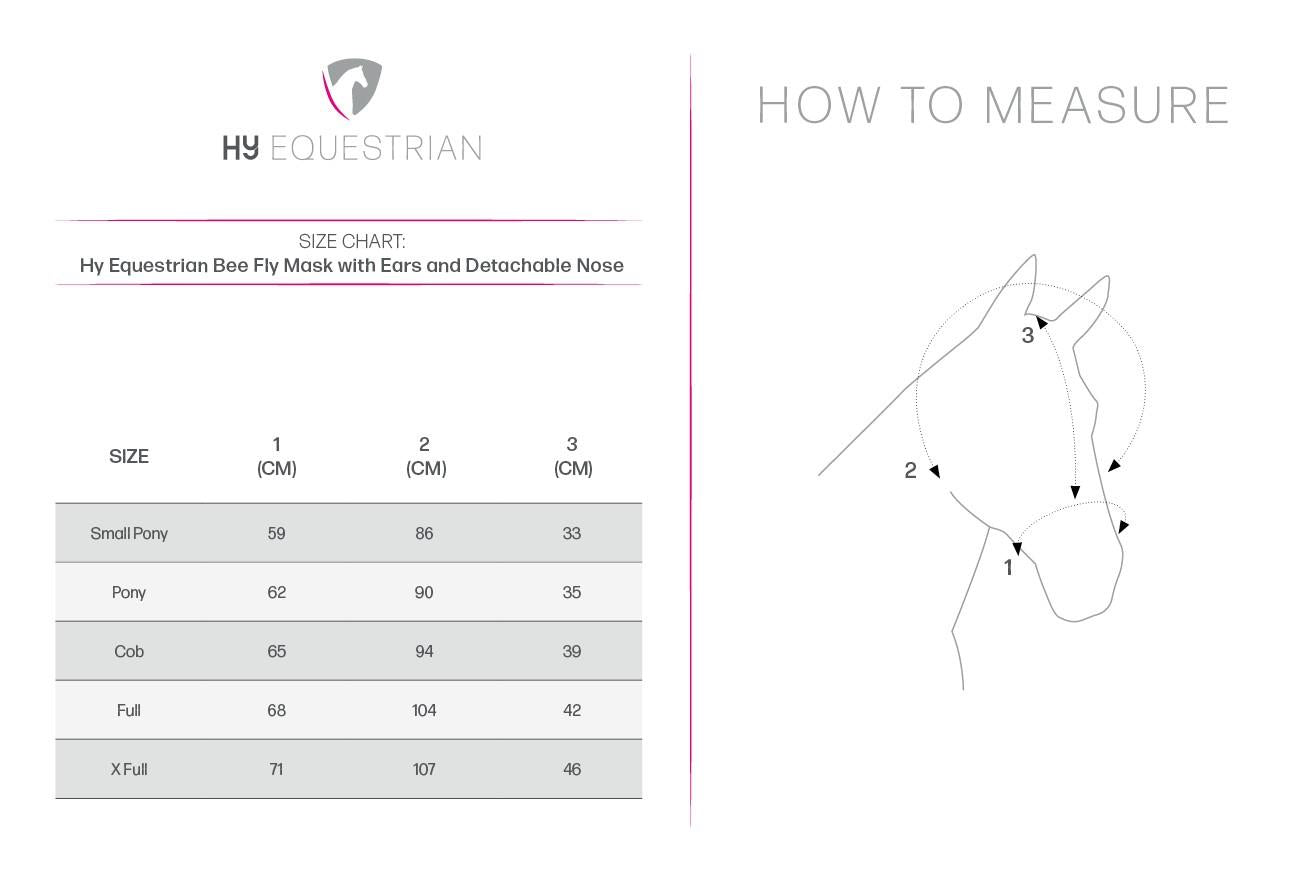 HY EQUESTRIAN

SIZE CHART:
Hy Equestrian Bee Fly Mask with Ears and Detachable Nose

| SIZE | 1 (CM) | 2 (CM) | 3 (CM) |
|---|---|---|---|
| Small Pony | 59 | 86 | 33 |
| Pony | 62 | 90 | 35 |
| Cob | 65 | 94 | 39 |
| Full | 68 | 104 | 42 |
| X Full | 71 | 107 | 46 |

HOW TO MEASURE

3
2
1