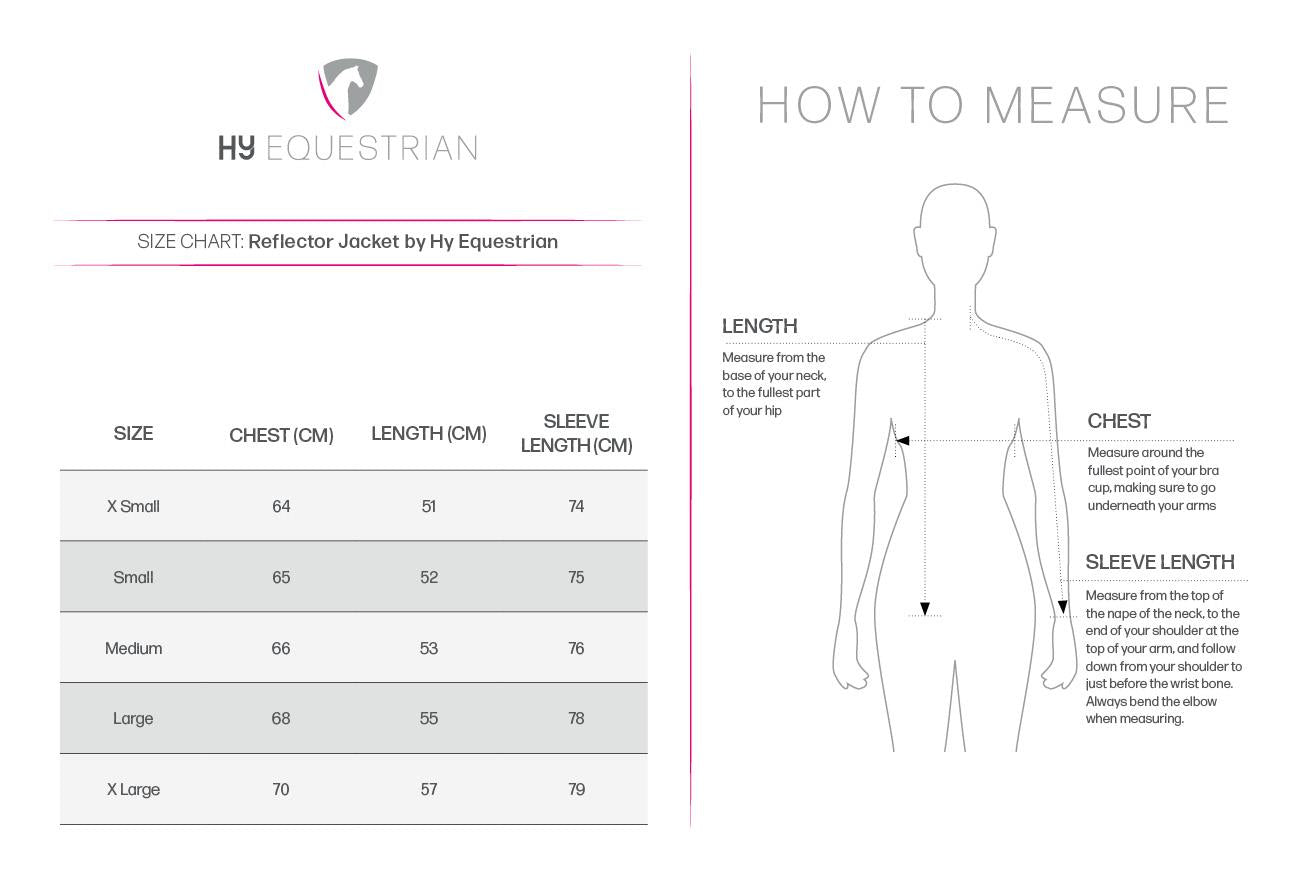 HY EQUESTRIAN

SIZE CHART: Reflector Jacket by Hy Equestrian

| SIZE | CHEST (CM) | LENGTH (CM) | SLEEVE LENGTH (CM) |
|---|---|---|---|
| X Small | 64 | 51 | 74 |
| Small | 65 | 52 | 75 |
| Medium | 66 | 53 | 76 |
| Large | 68 | 55 | 78 |
| X Large | 70 | 57 | 79 |

HOW TO MEASURE

LENGTH
Measure from the base of your neck, to the fullest part of your hip

CHEST
Measure around the fullest point of your bra cup, making sure to go underneath your arms

SLEEVE LENGTH
Measure from the top of the nape of the neck, to the end of your shoulder at the top of your arm, and follow down from your shoulder to just before the wrist bone. Always bend the elbow when measuring.