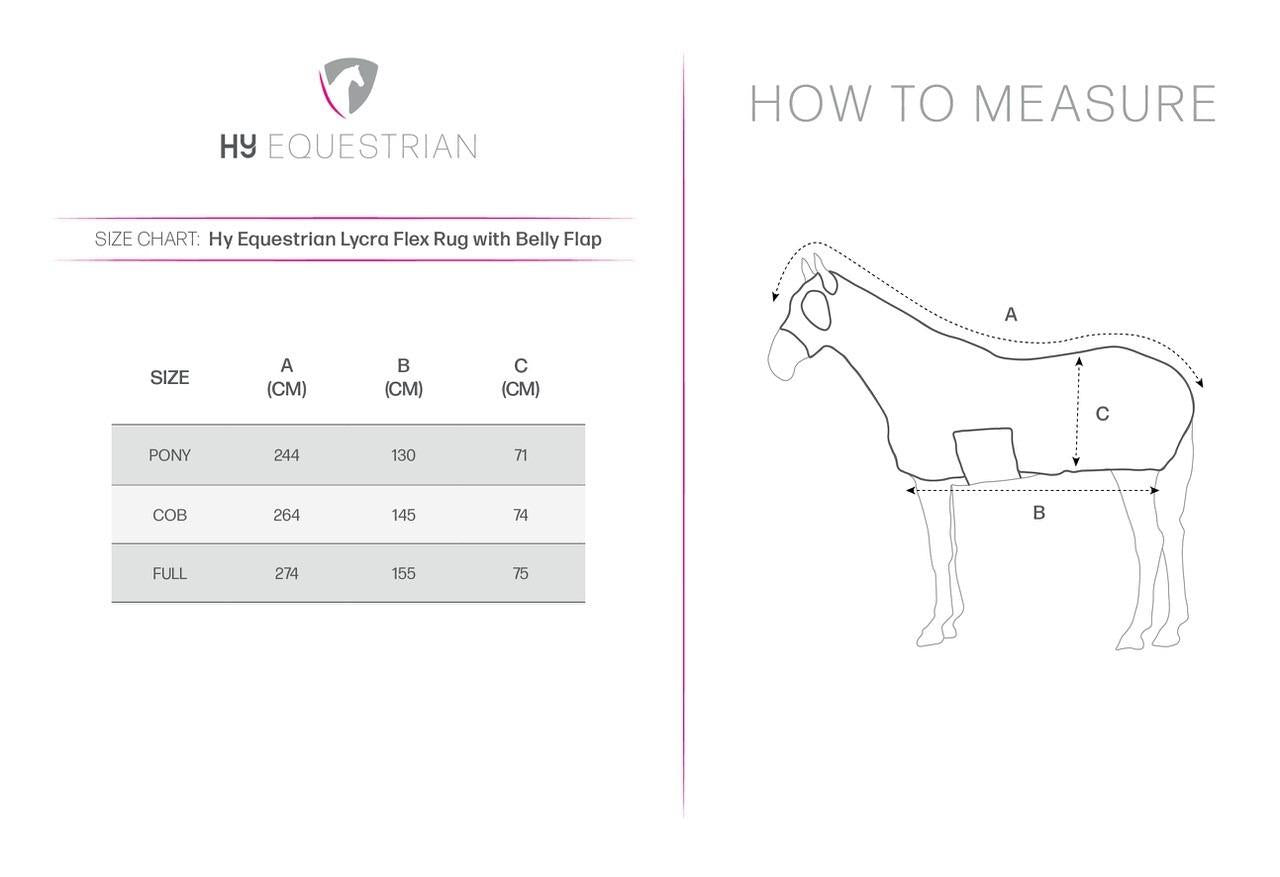 HY EQUESTRIAN

SIZE CHART: Hy Equestrian Lycra Flex Rug with Belly Flap

| SIZE | A (CM) | B (CM) | C (CM) |
|---|---|---|---|
| PONY | 244 | 130 | 71 |
| COB | 264 | 145 | 74 |
| FULL | 274 | 155 | 75 |

HOW TO MEASURE

A

C

B