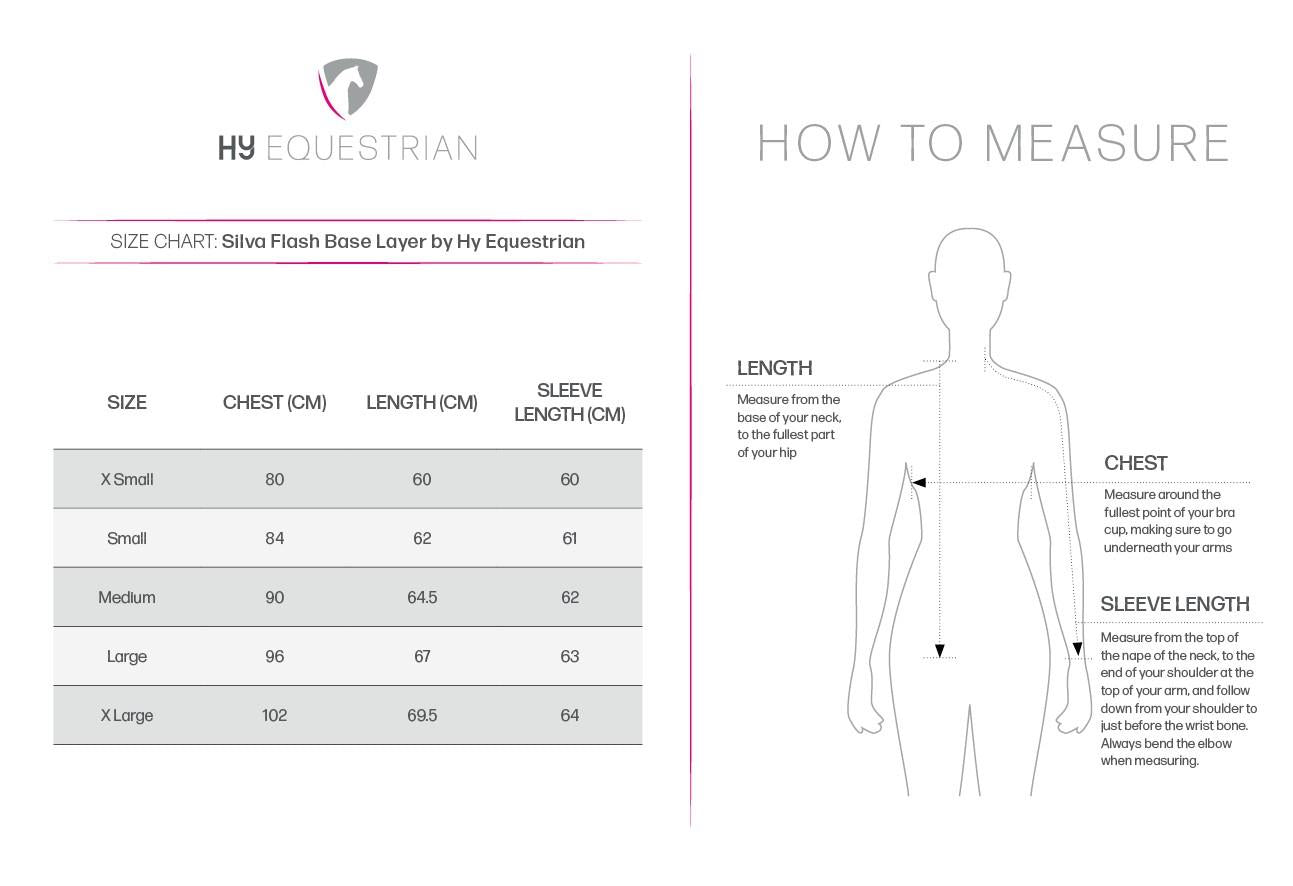 HY EQUESTRIAN

SIZE CHART: Silva Flash Base Layer by Hy Equestrian

| SIZE | CHEST (CM) | LENGTH (CM) | SLEEVE LENGTH (CM) |
|---|---|---|---|
| X Small | 80 | 60 | 60 |
| Small | 84 | 62 | 61 |
| Medium | 90 | 64.5 | 62 |
| Large | 96 | 67 | 63 |
| X Large | 102 | 69.5 | 64 |

HOW TO MEASURE

LENGTH
Measure from the base of your neck, to the fullest part of your hip

CHEST
Measure around the fullest point of your bra cup, making sure to go underneath your arms

SLEEVE LENGTH
Measure from the top of the nape of the neck, to the end of your shoulder at the top of your arm, and follow down from your shoulder to just before the wrist bone. Always bend the elbow when measuring.