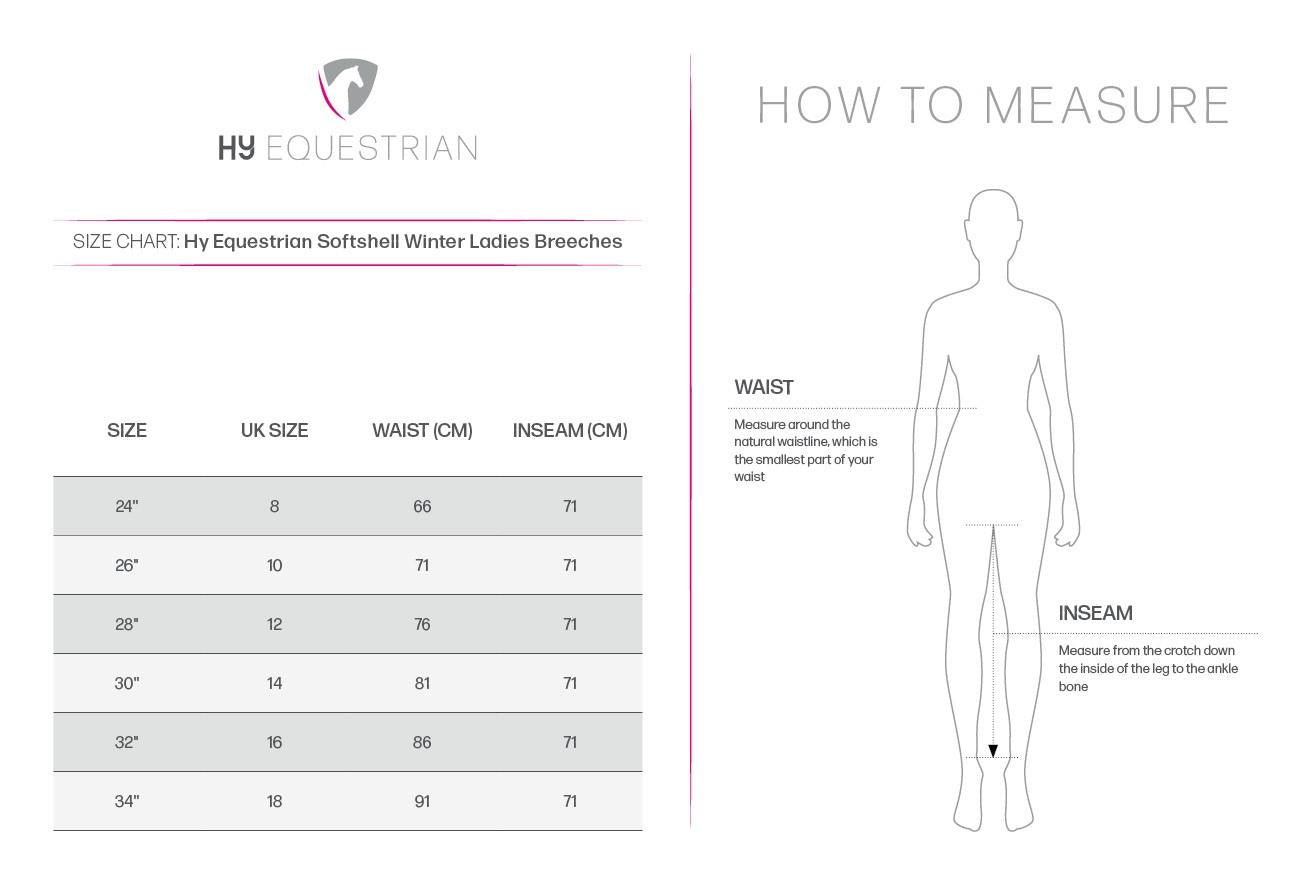 HY EQUESTRIAN

SIZE CHART: Hy Equestrian Softshell Winter Ladies Breeches

| SIZE | UK SIZE | WAIST (CM) | INSEAM (CM) |
|---|---|---|---|
| 24" | 8 | 66 | 71 |
| 26" | 10 | 71 | 71 |
| 28" | 12 | 76 | 71 |
| 30" | 14 | 81 | 71 |
| 32" | 16 | 86 | 71 |
| 34" | 18 | 91 | 71 |

HOW TO MEASURE

WAIST

Measure around the natural waistline, which is the smallest part of your waist

INSEAM

Measure from the crotch down the inside of the leg to the ankle bone