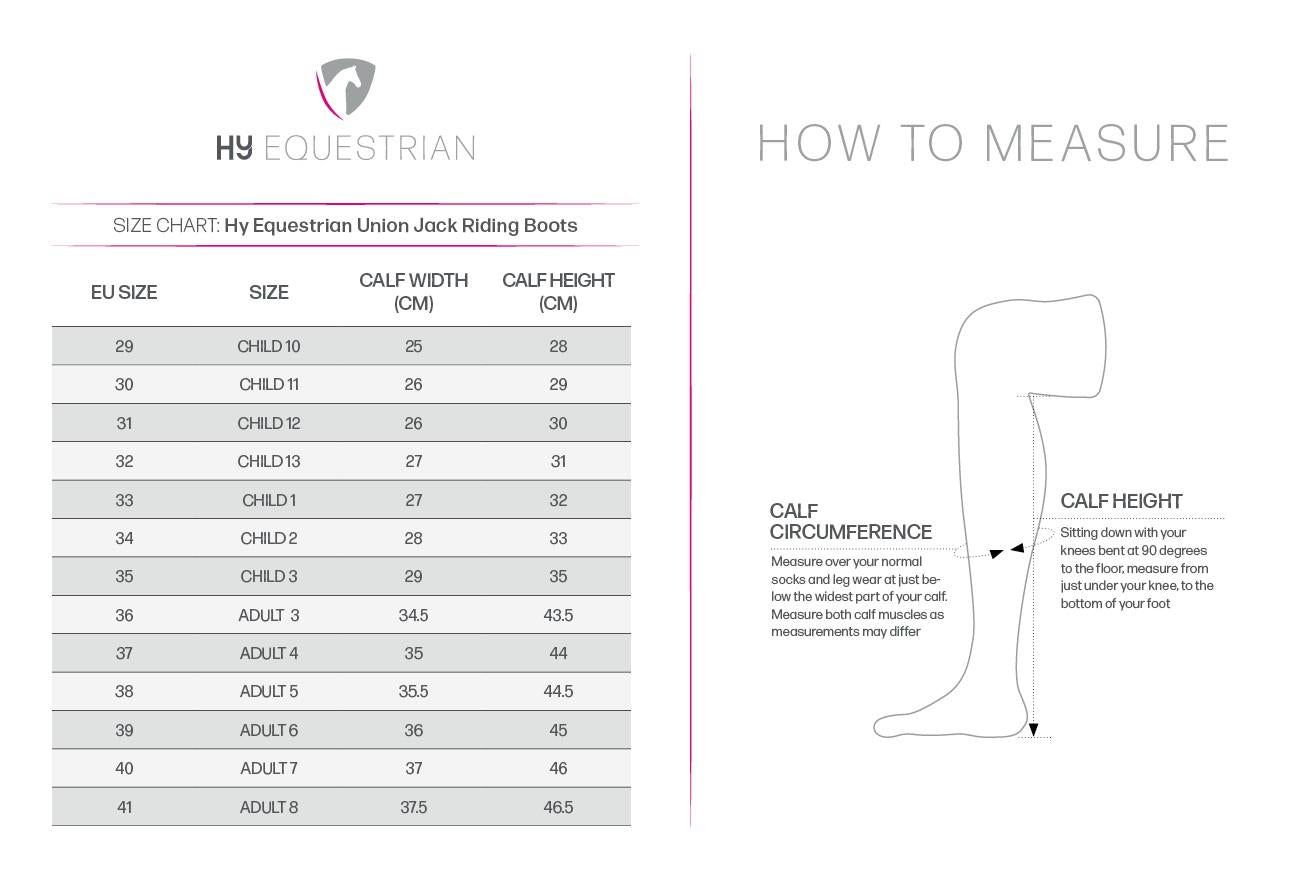 HY EQUESTRIAN

SIZE CHART: Hy Equestrian Union Jack Riding Boots

| EU SIZE | SIZE | CALF WIDTH (CM) | CALF HEIGHT (CM) |
|---|---|---|---|
| 29 | CHILD 10 | 25 | 28 |
| 30 | CHILD 11 | 26 | 29 |
| 31 | CHILD 12 | 26 | 30 |
| 32 | CHILD 13 | 27 | 31 |
| 33 | CHILD 1 | 27 | 32 |
| 34 | CHILD 2 | 28 | 33 |
| 35 | CHILD 3 | 29 | 35 |
| 36 | ADULT 3 | 34.5 | 43.5 |
| 37 | ADULT 4 | 35 | 44 |
| 38 | ADULT 5 | 35.5 | 44.5 |
| 39 | ADULT 6 | 36 | 45 |
| 40 | ADULT 7 | 37 | 46 |
| 41 | ADULT 8 | 37.5 | 46.5 |

HOW TO MEASURE

CALF CIRCUMFERENCE
Measure over your normal socks and leg wear at just below the widest part of your calf. Measure both calf muscles as measurements may differ

CALF HEIGHT
Sitting down with your knees bent at 90 degrees to the floor, measure from just under your knee, to the bottom of your foot