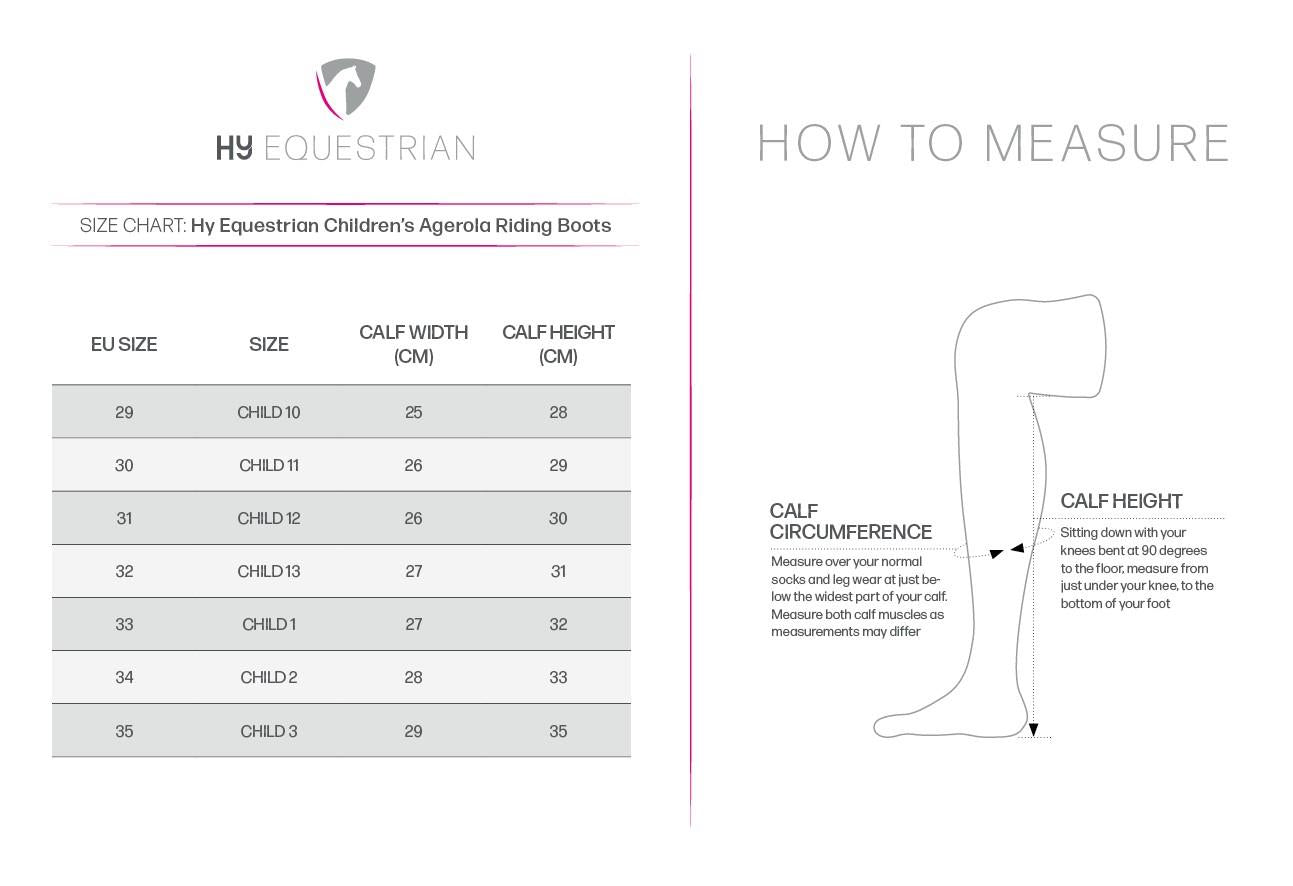 HY EQUESTRIAN

SIZE CHART: Hy Equestrian Children's Agerola Riding Boots

| EU SIZE | SIZE | CALF WIDTH (CM) | CALF HEIGHT (CM) |
|---|---|---|---|
| 29 | CHILD 10 | 25 | 28 |
| 30 | CHILD 11 | 26 | 29 |
| 31 | CHILD 12 | 26 | 30 |
| 32 | CHILD 13 | 27 | 31 |
| 33 | CHILD 1 | 27 | 32 |
| 34 | CHILD 2 | 28 | 33 |
| 35 | CHILD 3 | 29 | 35 |

HOW TO MEASURE

CALF CIRCUMFERENCE
Measure over your normal socks and leg wear at just below the widest part of your calf. Measure both calf muscles as measurements may differ

CALF HEIGHT
Sitting down with your knees bent at 90 degrees to the floor, measure from just under your knee, to the bottom of your foot