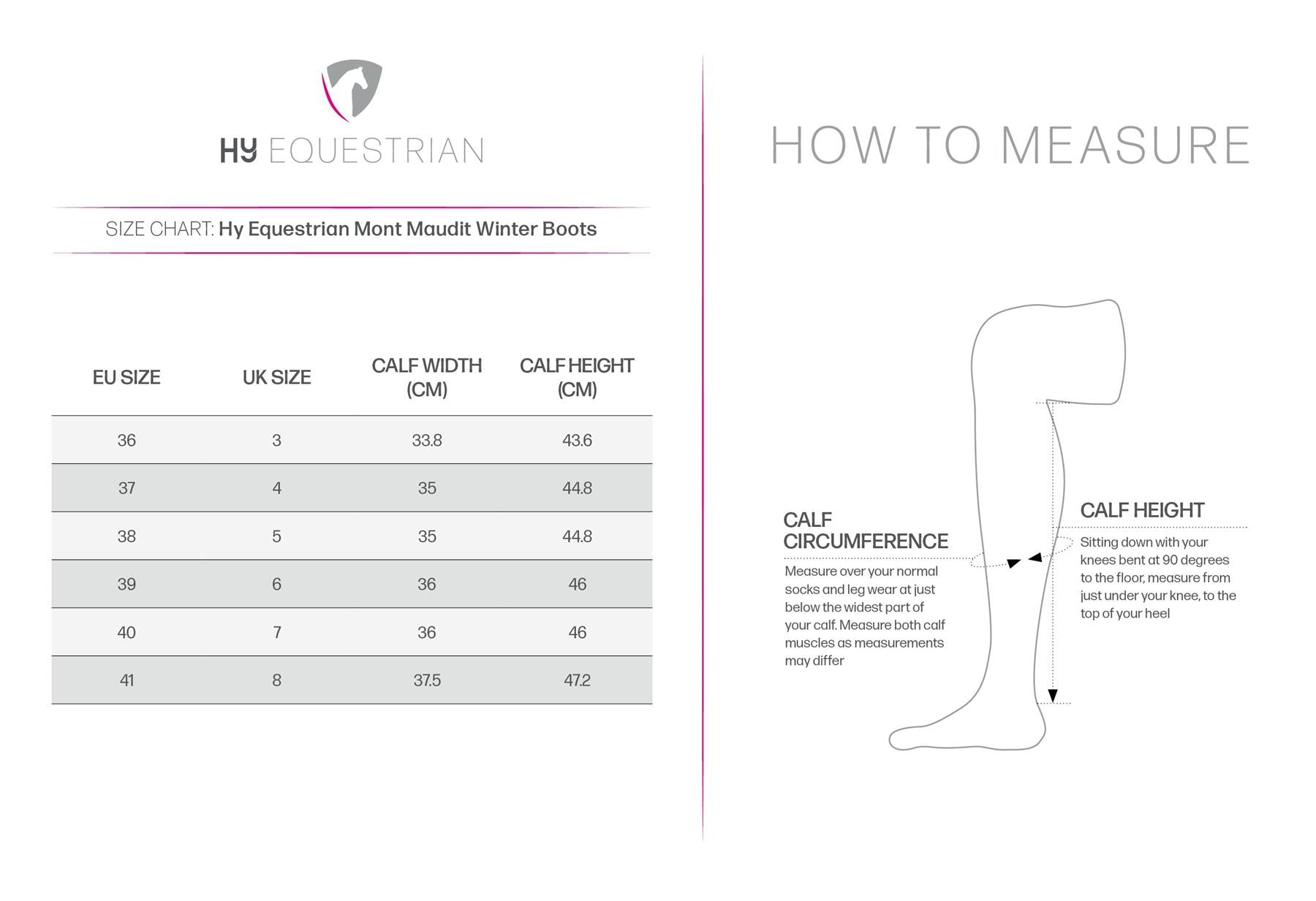 HY EQUESTRIAN

SIZE CHART: Hy Equestrian Mont Maudit Winter Boots

| EU SIZE | UK SIZE | CALF WIDTH (CM) | CALF HEIGHT (CM) |
|---|---|---|---|
| 36 | 3 | 33.8 | 43.6 |
| 37 | 4 | 35 | 44.8 |
| 38 | 5 | 35 | 44.8 |
| 39 | 6 | 36 | 46 |
| 40 | 7 | 36 | 46 |
| 41 | 8 | 37.5 | 47.2 |

HOW TO MEASURE

CALF CIRCUMFERENCE
Measure over your normal socks and leg wear at just below the widest part of your calf. Measure both calf muscles as measurements may differ

CALF HEIGHT
Sitting down with your knees bent at 90 degrees to the floor, measure from just under your knee, to the top of your heel