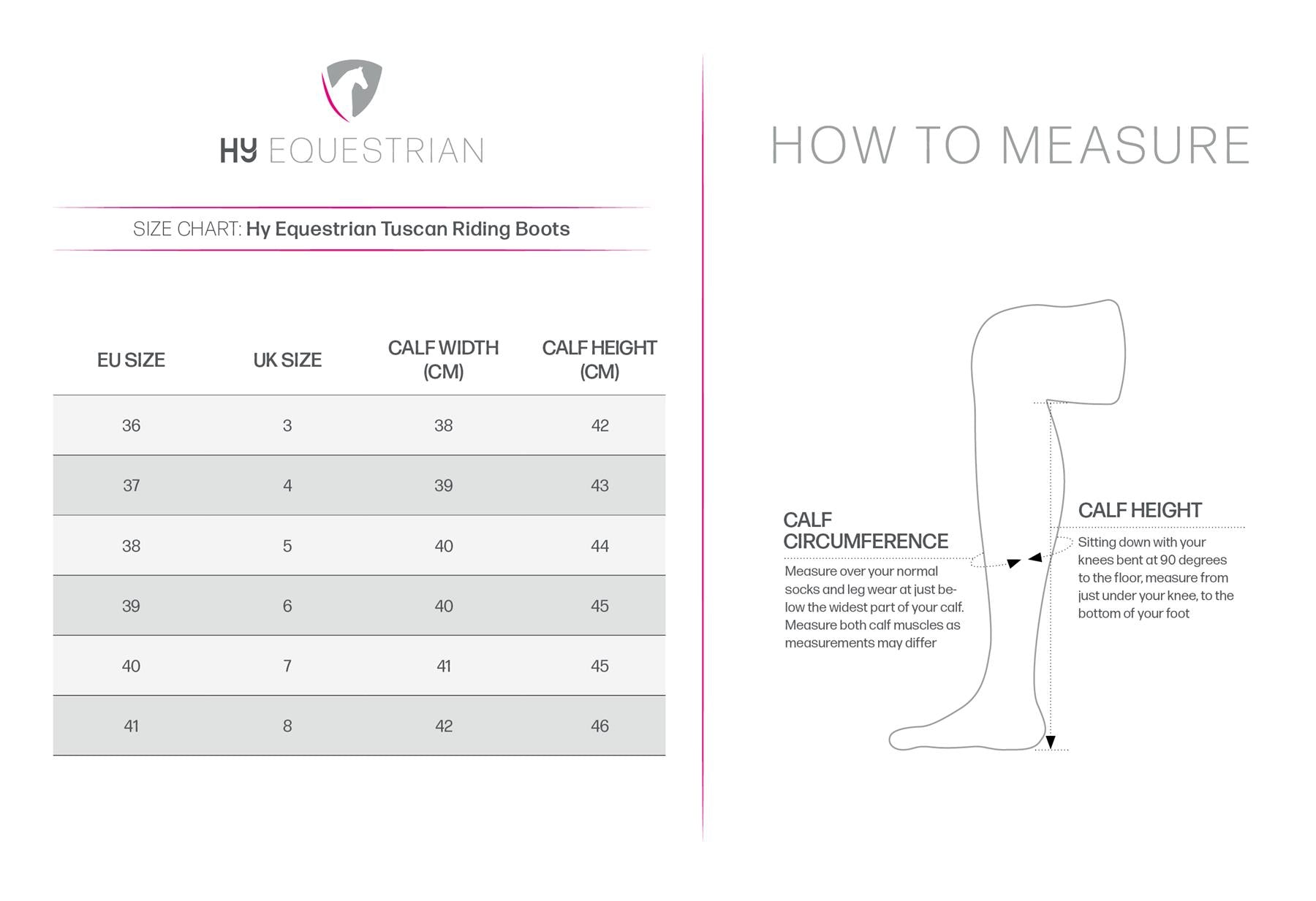 HY EQUESTRIAN

SIZE CHART: Hy Equestrian Tuscan Riding Boots

| EU SIZE | UK SIZE | CALF WIDTH (CM) | CALF HEIGHT (CM) |
|---|---|---|---|
| 36 | 3 | 38 | 42 |
| 37 | 4 | 39 | 43 |
| 38 | 5 | 40 | 44 |
| 39 | 6 | 40 | 45 |
| 40 | 7 | 41 | 45 |
| 41 | 8 | 42 | 46 |

HOW TO MEASURE

CALF CIRCUMFERENCE

Measure over your normal socks and leg wear at just below the widest part of your calf. Measure both calf muscles as measurements may differ

CALF HEIGHT

Sitting down with your knees bent at 90 degrees to the floor, measure from just under your knee, to the bottom of your foot