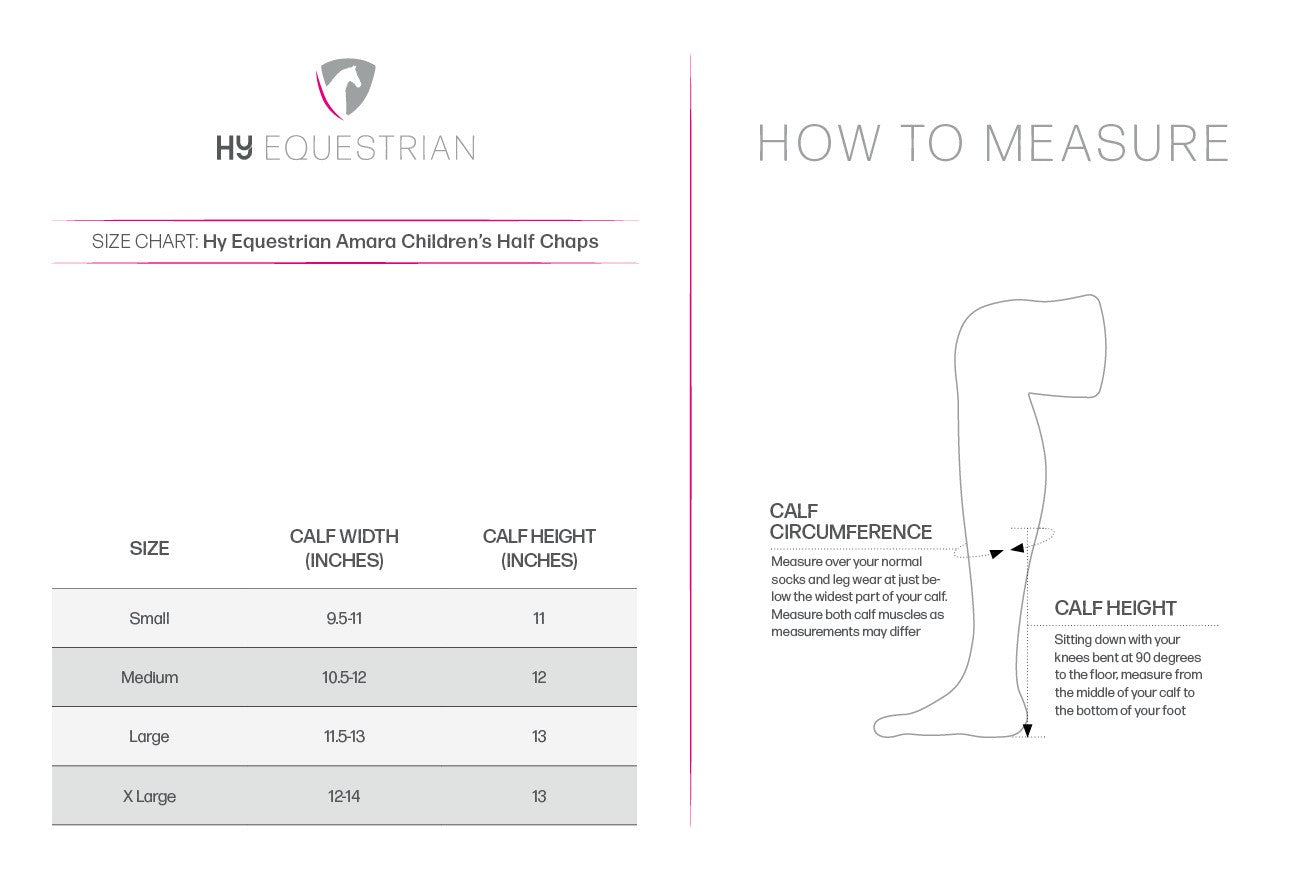 HY EQUESTRIAN

SIZE CHART: Hy Equestrian Amara Children's Half Chaps

| SIZE | CALF WIDTH (INCHES) | CALF HEIGHT (INCHES) |
|---|---|---|
| Small | 9.5-11 | 11 |
| Medium | 10.5-12 | 12 |
| Large | 11.5-13 | 13 |
| X Large | 12-14 | 13 |

HOW TO MEASURE

CALF CIRCUMFERENCE

Measure over your normal socks and leg wear at just below the widest part of your calf. Measure both calf muscles as measurements may differ

CALF HEIGHT

Sitting down with your knees bent at 90 degrees to the floor, measure from the middle of your calf to the bottom of your foot