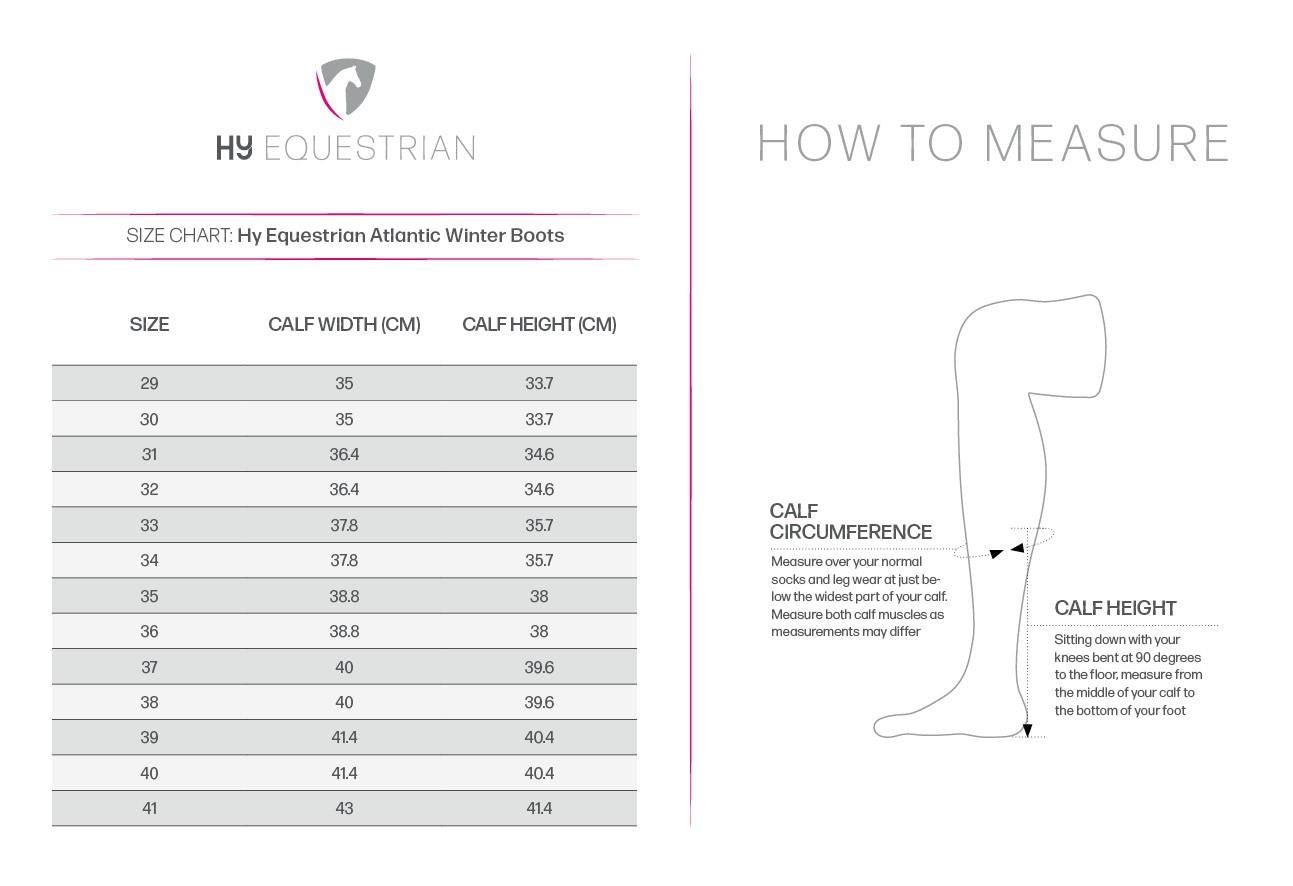 HY EQUESTRIAN

SIZE CHART: Hy Equestrian Atlantic Winter Boots

| SIZE | CALF WIDTH (CM) | CALF HEIGHT (CM) |
|---|---|---|
| 29 | 35 | 33.7 |
| 30 | 35 | 33.7 |
| 31 | 36.4 | 34.6 |
| 32 | 36.4 | 34.6 |
| 33 | 37.8 | 35.7 |
| 34 | 37.8 | 35.7 |
| 35 | 38.8 | 38 |
| 36 | 38.8 | 38 |
| 37 | 40 | 39.6 |
| 38 | 40 | 39.6 |
| 39 | 41.4 | 40.4 |
| 40 | 41.4 | 40.4 |
| 41 | 43 | 41.4 |

HOW TO MEASURE

CALF CIRCUMFERENCE

Measure over your normal socks and leg wear at just below the widest part of your calf. Measure both calf muscles as measurements may differ

CALF HEIGHT

Sitting down with your knees bent at 90 degrees to the floor, measure from the middle of your calf to the bottom of your foot